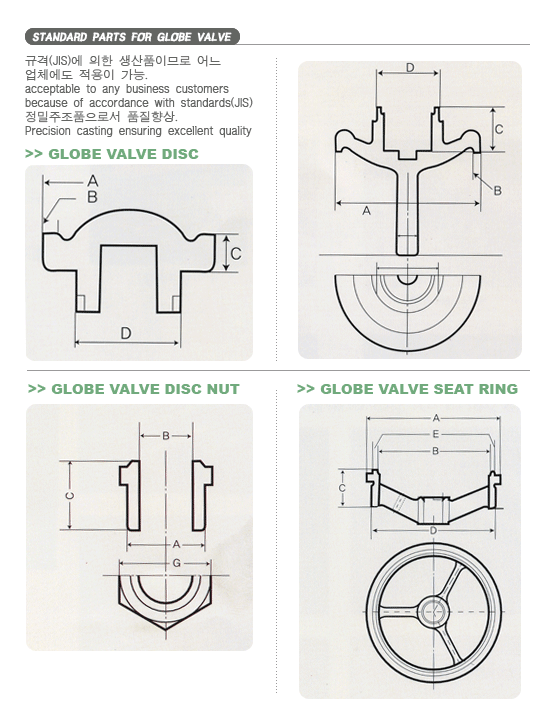 STANDARD PARTS FOR GLOBE VALVE

규격(JIS)에 의한 생산품이므로 어느 업체에도 적용이 가능.
acceptable to any business customers because of accordance with standards(JIS)
정밀주조품으로서 품질향상.
Precision casting ensuring excellent quality

>> GLOBE VALVE DISC

A
B
C
D

D
C
B
A

>> GLOBE VALVE DISC NUT

B
C
A
G

>> GLOBE VALVE SEAT RING

A
E
B
C
D